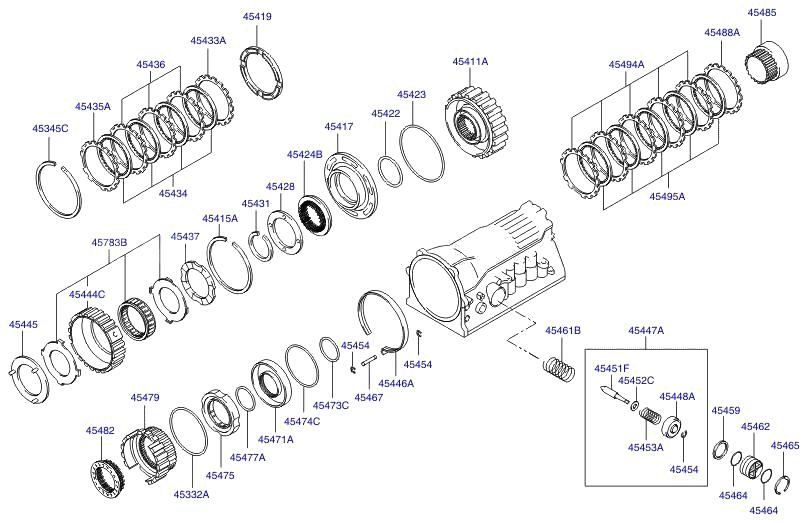 45419
45433A
45436
45435A
45345C
45434
45411A
45423
45422
45417
45424B
45428
45431
45415A
45437
45783B
45444C
45445
45485
45488A
45494A
45495A
45461B
45447A
45451F
45452C
45448A
45453A
45454
45459
45462
45465
45464
45464
45454
45454
45446A
45467
45473C
45474C
45471A
45477A
45475
45332A
45479
45482