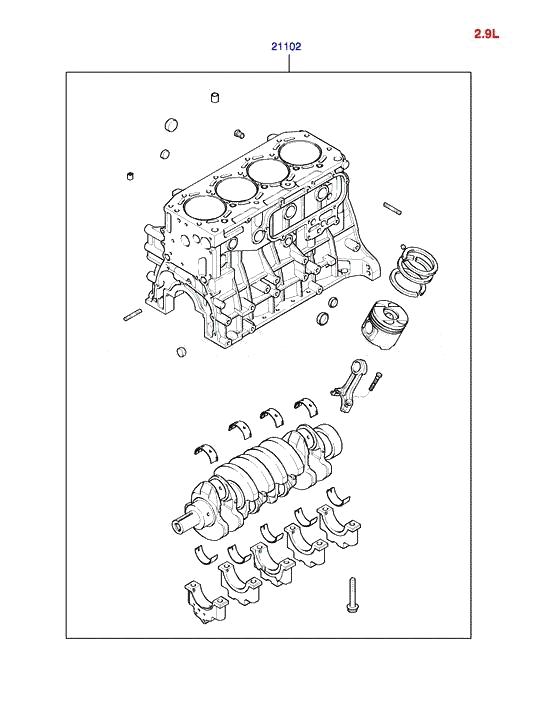 2.9L

21102